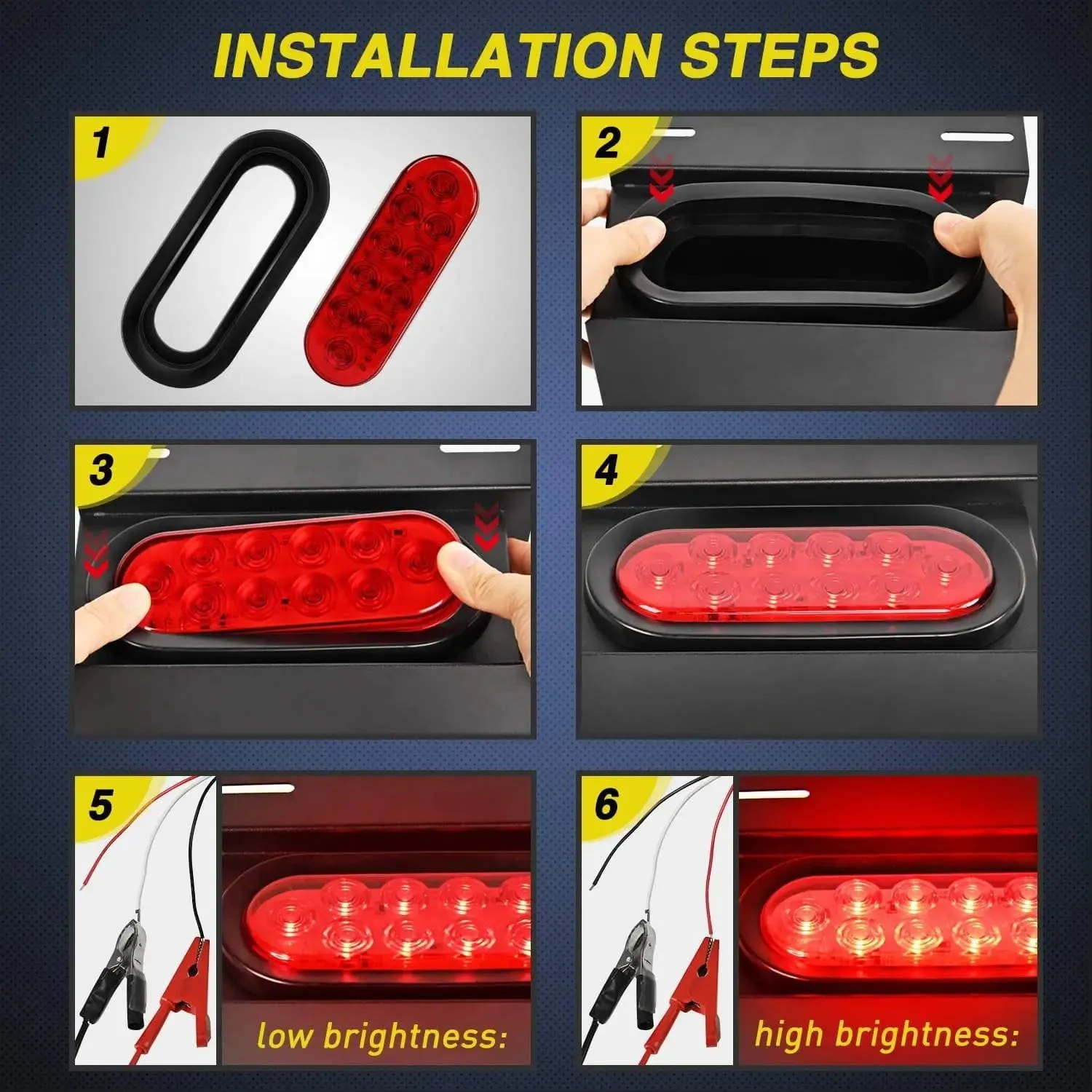 INSTALLATION STEPS

1

2

3

4

5

low brightness:

6

high brightness: